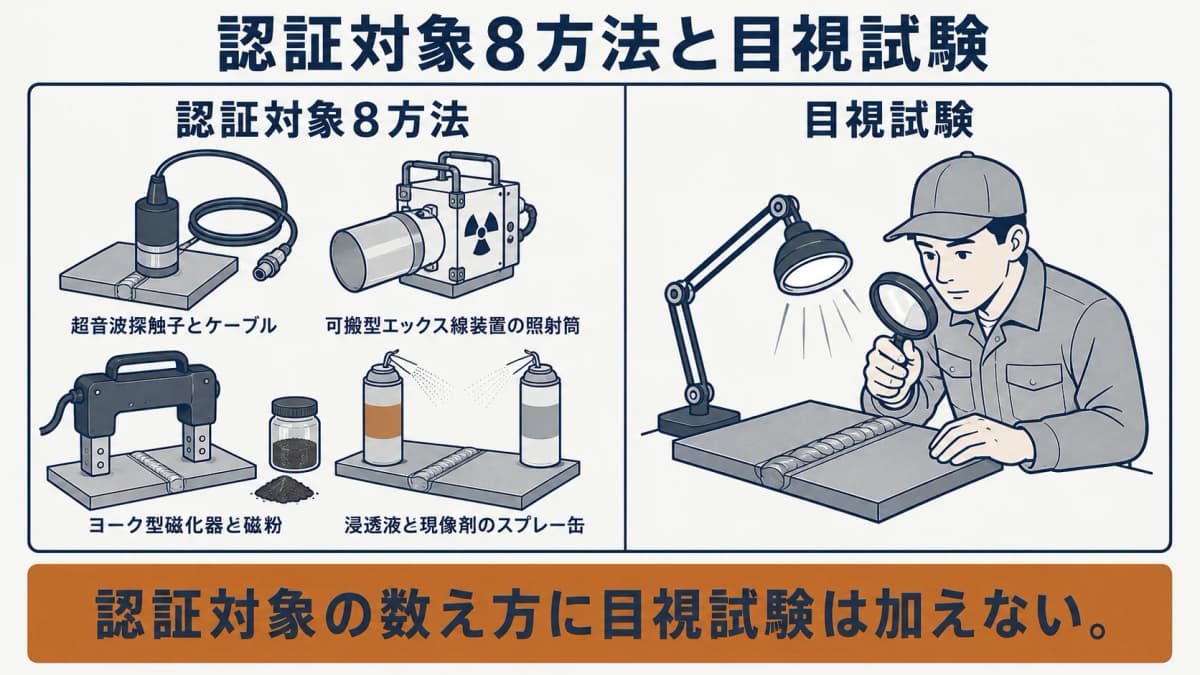 認証対象8方法と目視試験

認証対象8方法

超音波探触子とケーブル

可搬型エックス線装置の照射筒

ヨーク型磁化器と磁粉

浸透液と現像剤のスプレー缶

目視試験

認証対象の数え方に目視試験は加えない。