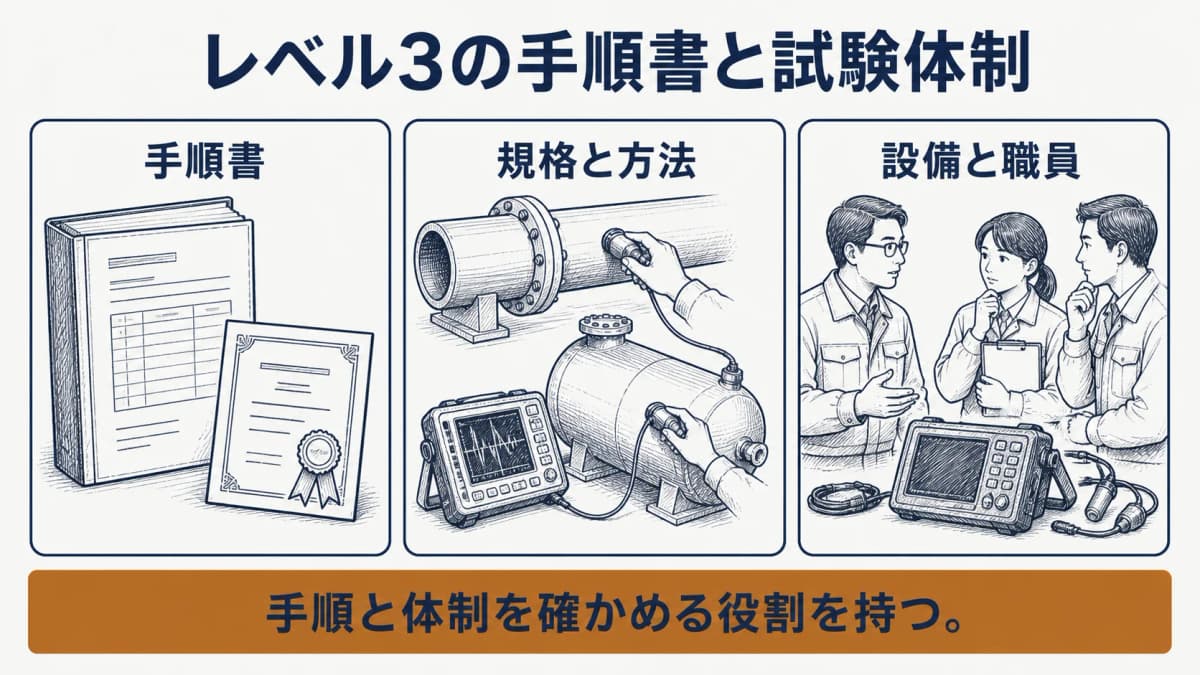 レベル3の手順書と試験体制

手順書

規格と方法

設備と職員

手順と体制を確かめる役割を持つ。