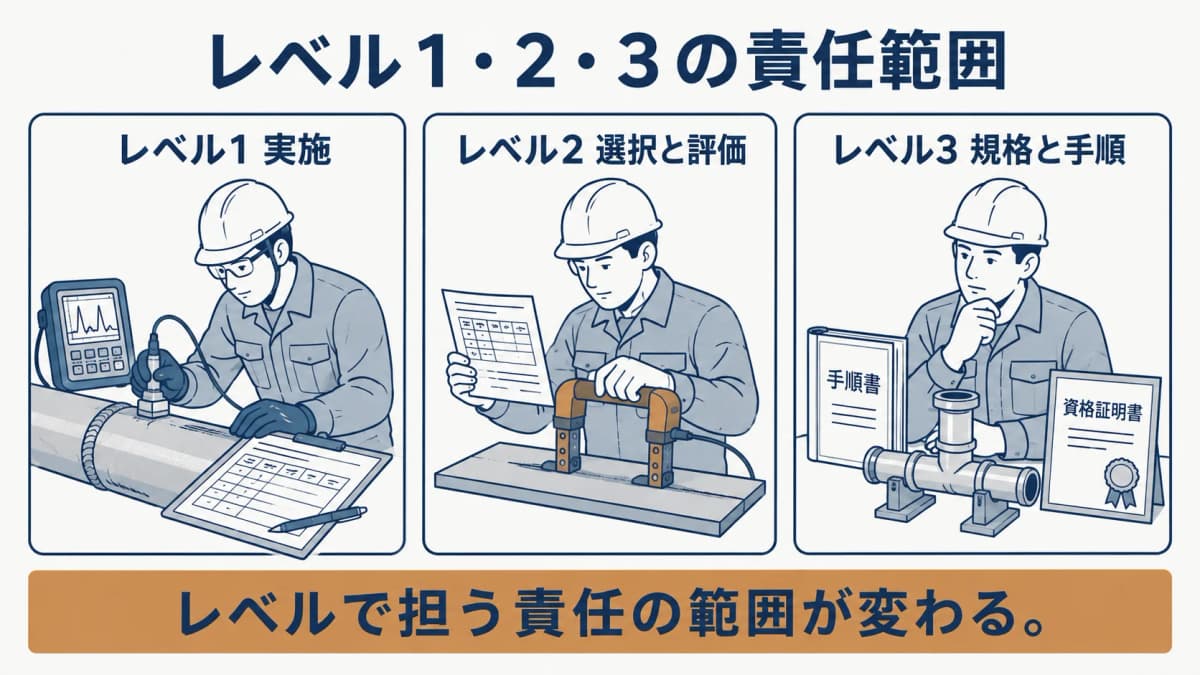 レベル1・2・3の責任範囲

レベル1 実施

レベル2 選択と評価

レベル3 規格と手順

手順書

資格証明書

レベルで担う責任の範囲が変わる。