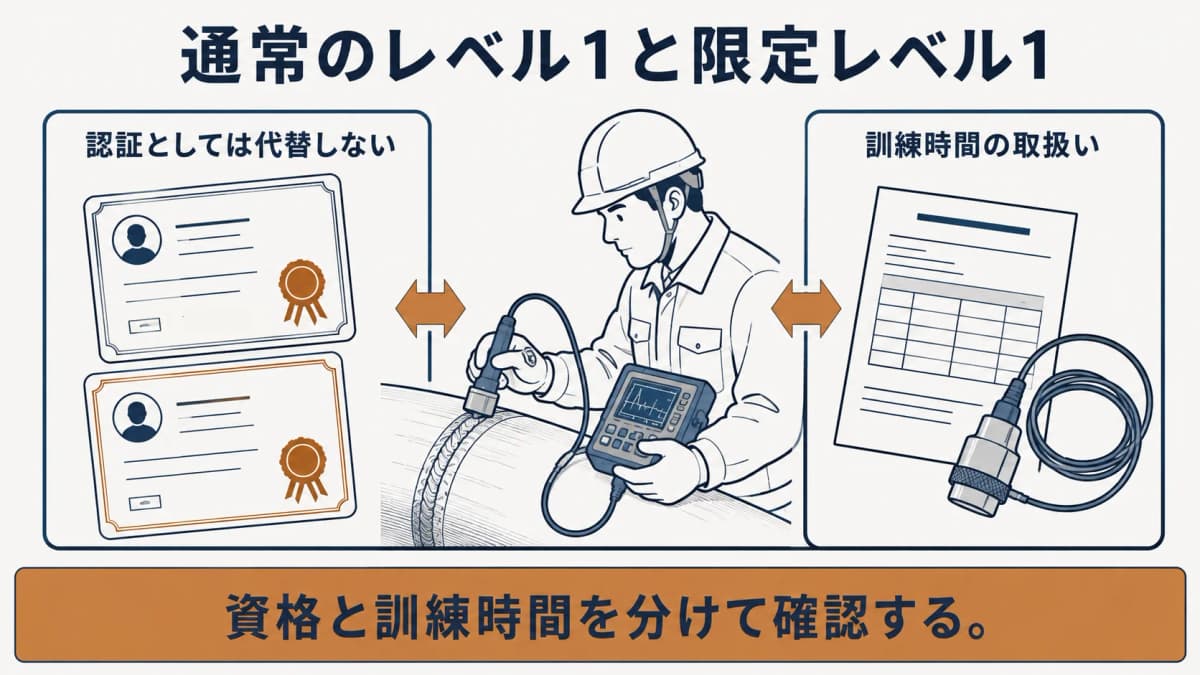 通常のレベル1と限定レベル1

認証としては代替しない

訓練時間の取扱い

資格と訓練時間を分けて確認する。