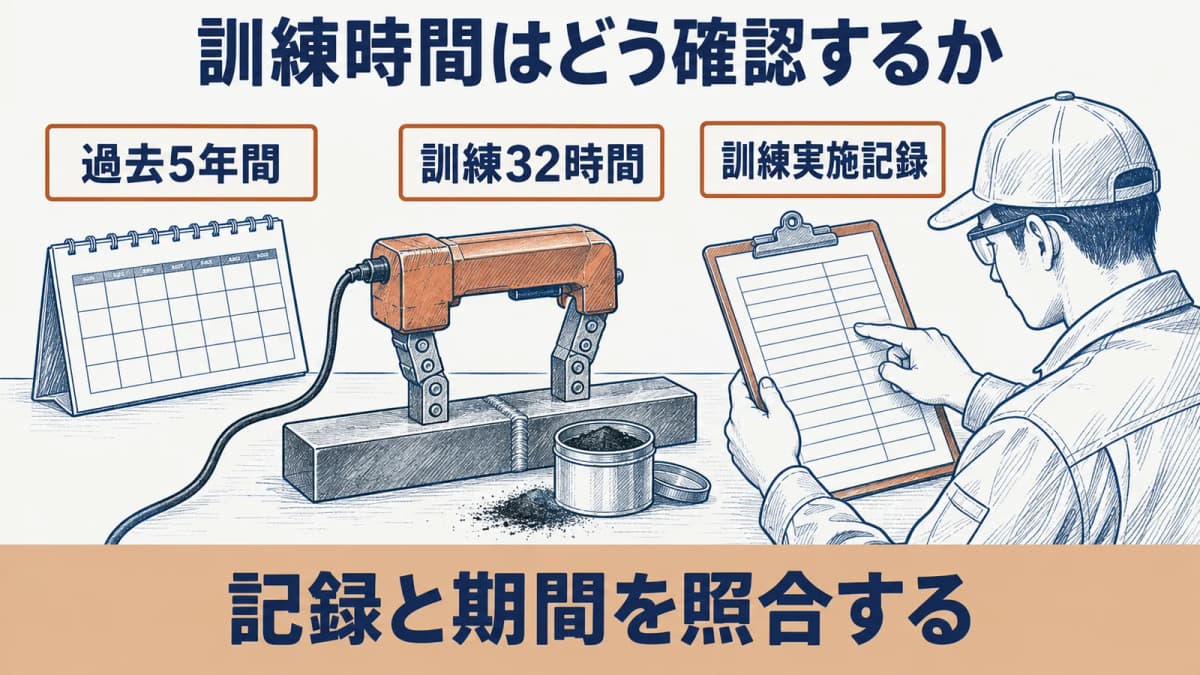 訓練時間はどう確認するか

過去5年間

訓練32時間

訓練実施記録

記録と期間を照合する