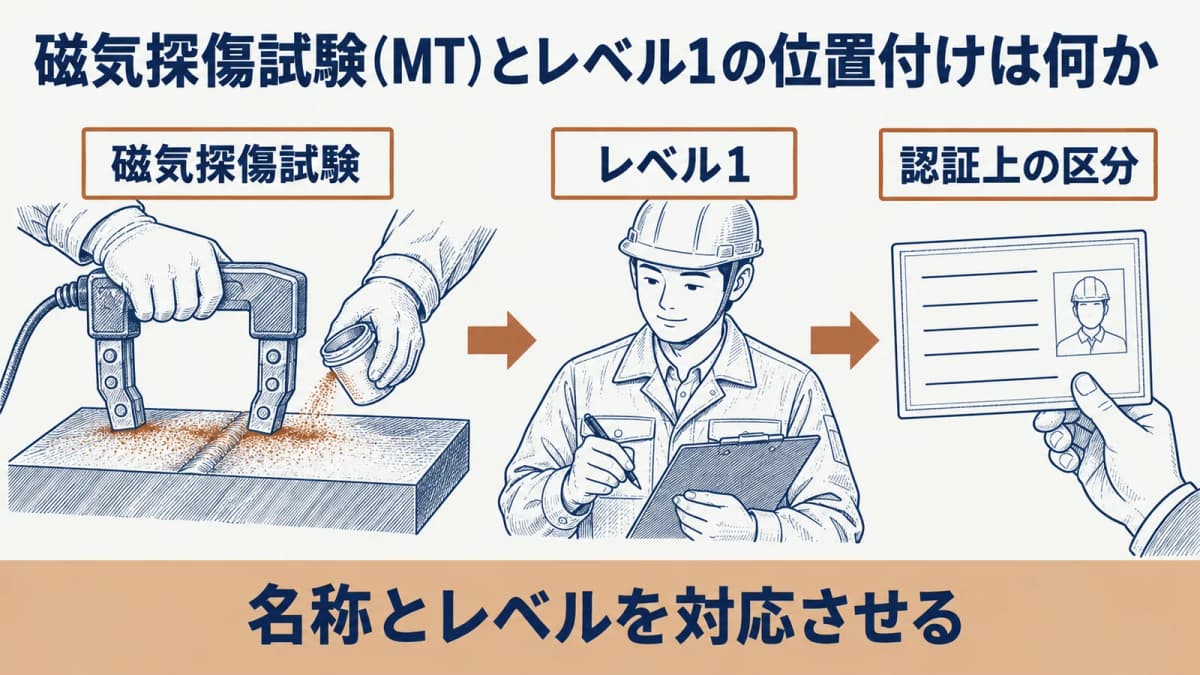 磁気探傷試験(MT)とレベル1の位置付けは何か

磁気探傷試験

レベル1

認証上の区分

名称とレベルを対応させる